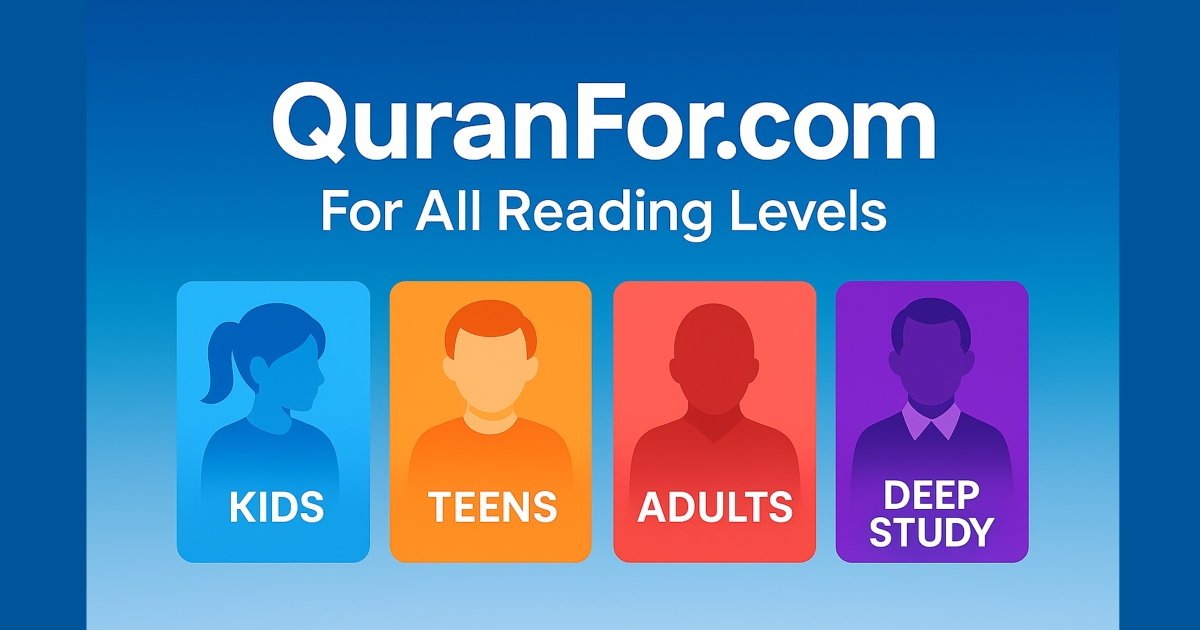 QuranFor.com
For All Reading Levels

KIDS

TEENS

ADULTS

DEEP STUDY